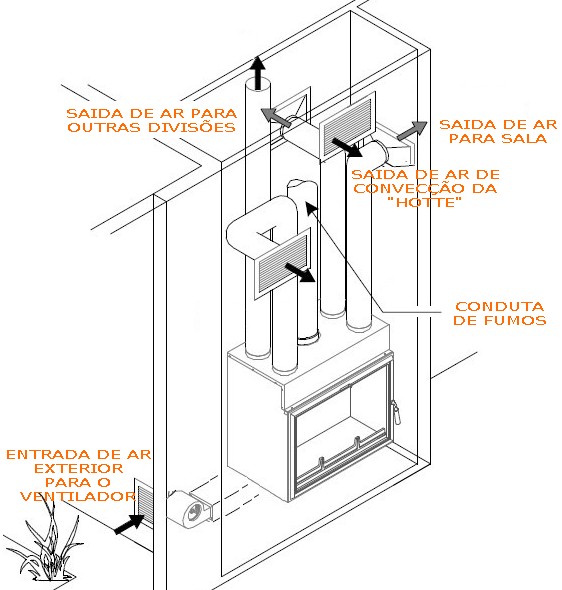 SAIDA DE AR PARA OUTRAS DIVISÕES

SAIDA DE AR PARA SALA

SAIDA DE AR DE CONVECÇÃO DA "HOTTE"

CONDUTA DE FUMOS

ENTRADA DE AR EXTERIOR PARA O VENTILADOR